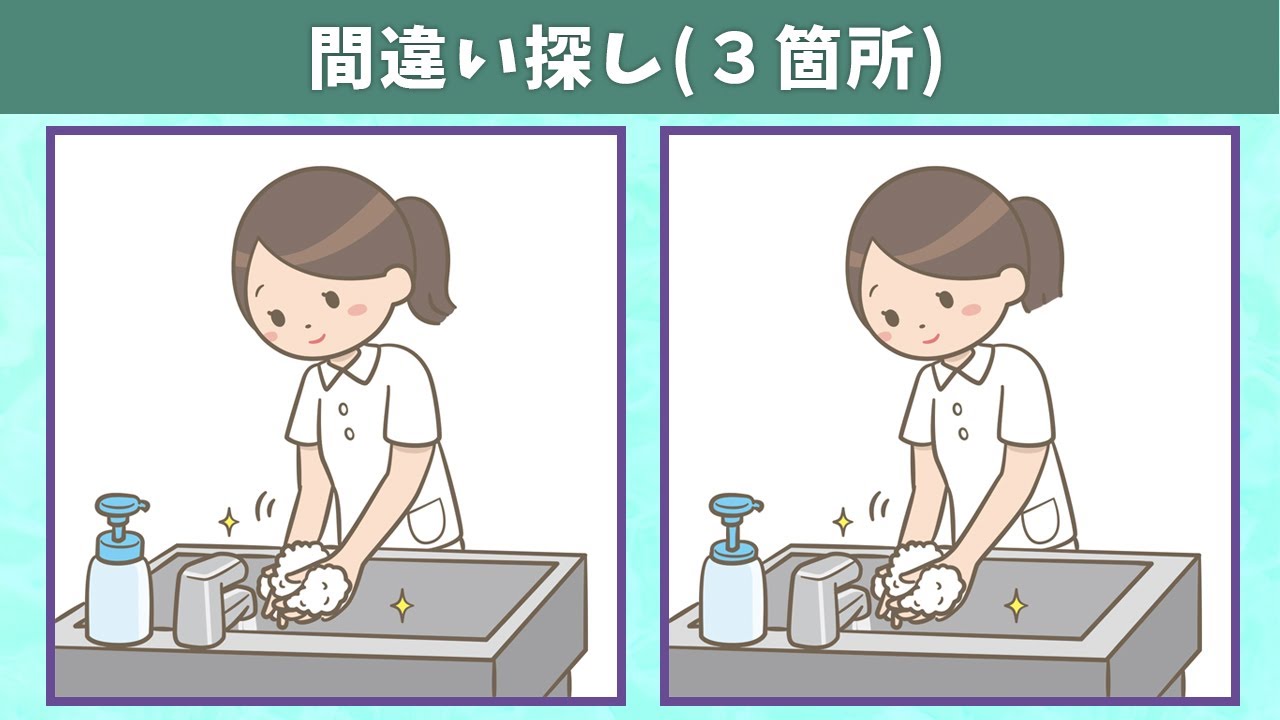 間違い探し(３箇所)