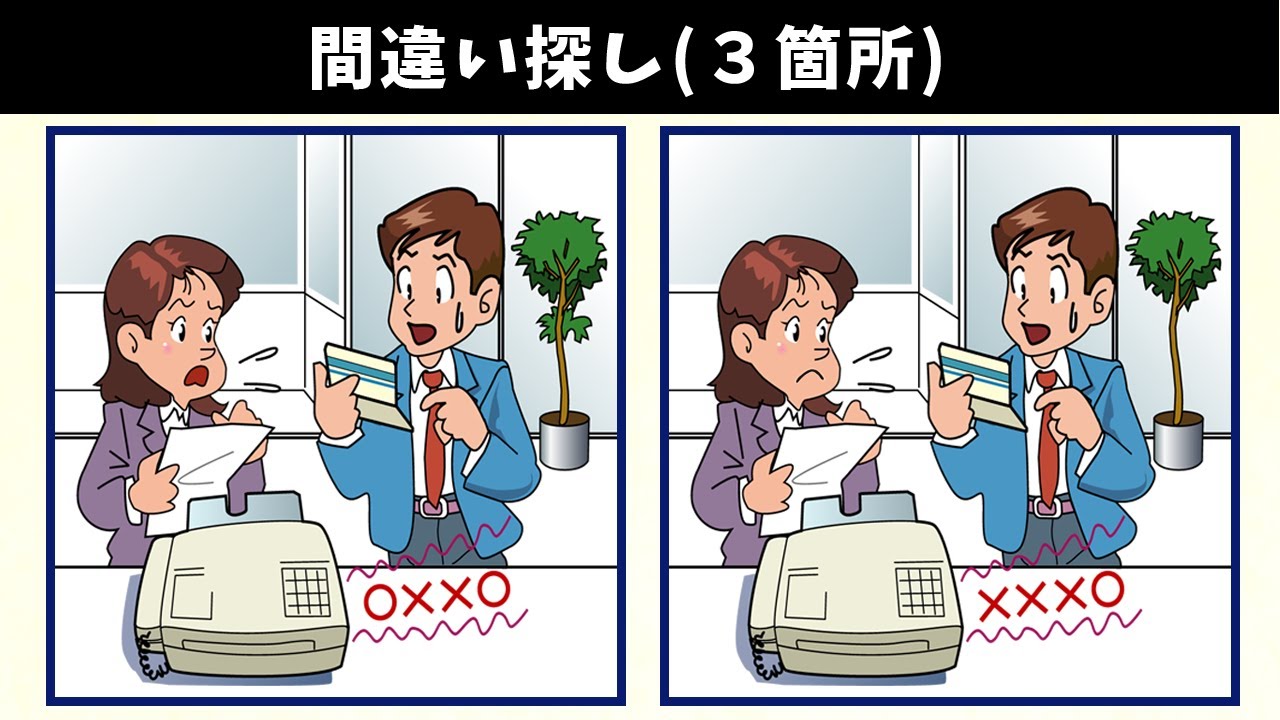 間違い探し(３箇所)

○××○

×××○