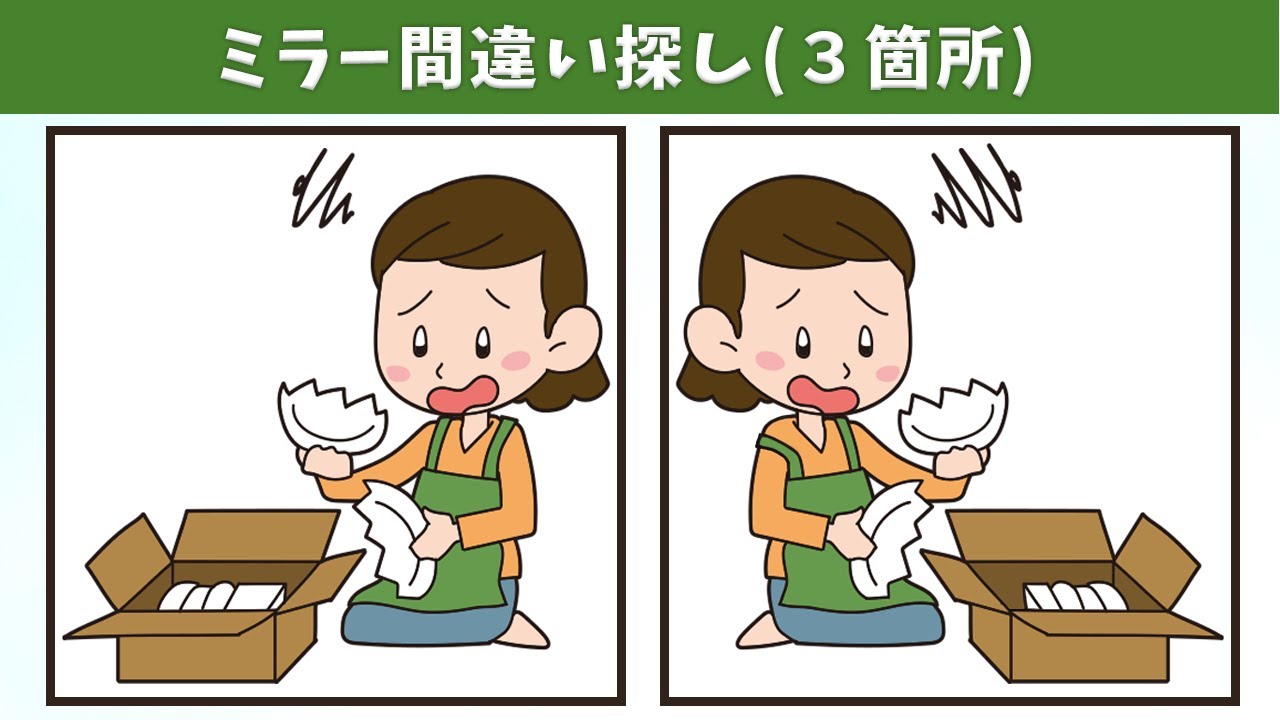 ミラー間違い探し(３箇所)