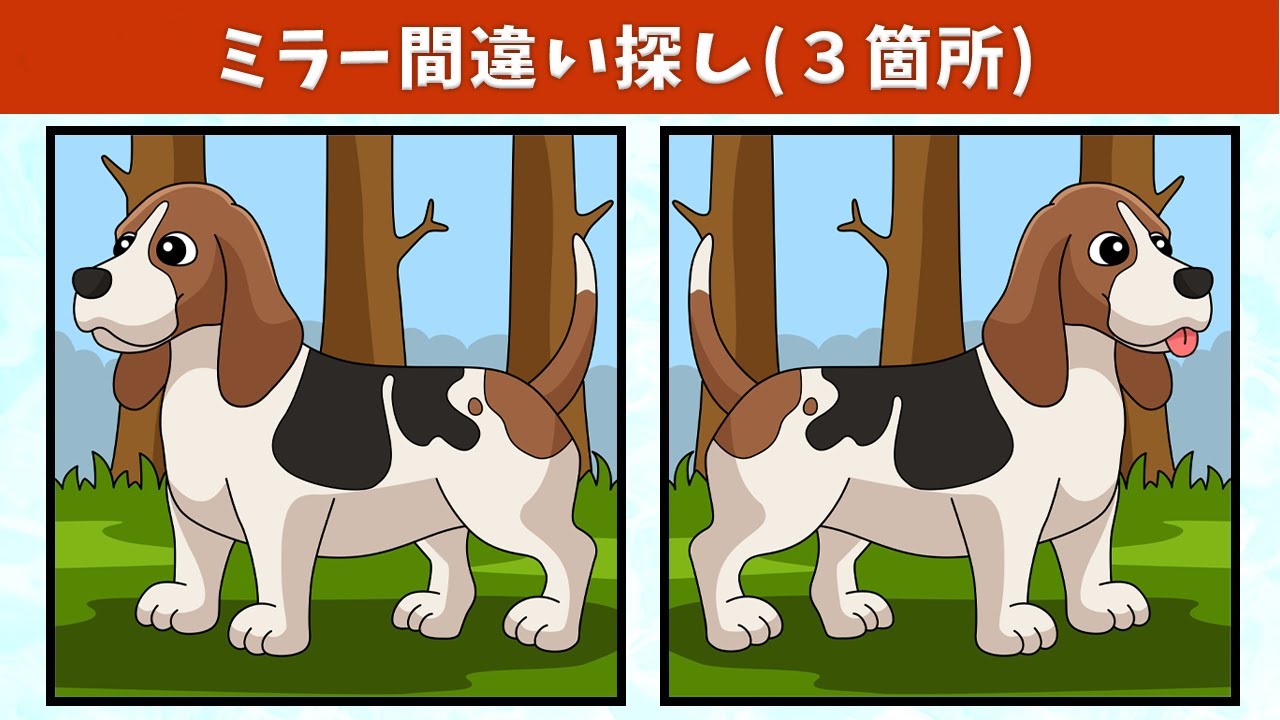 ミラー間違い探し(３箇所)