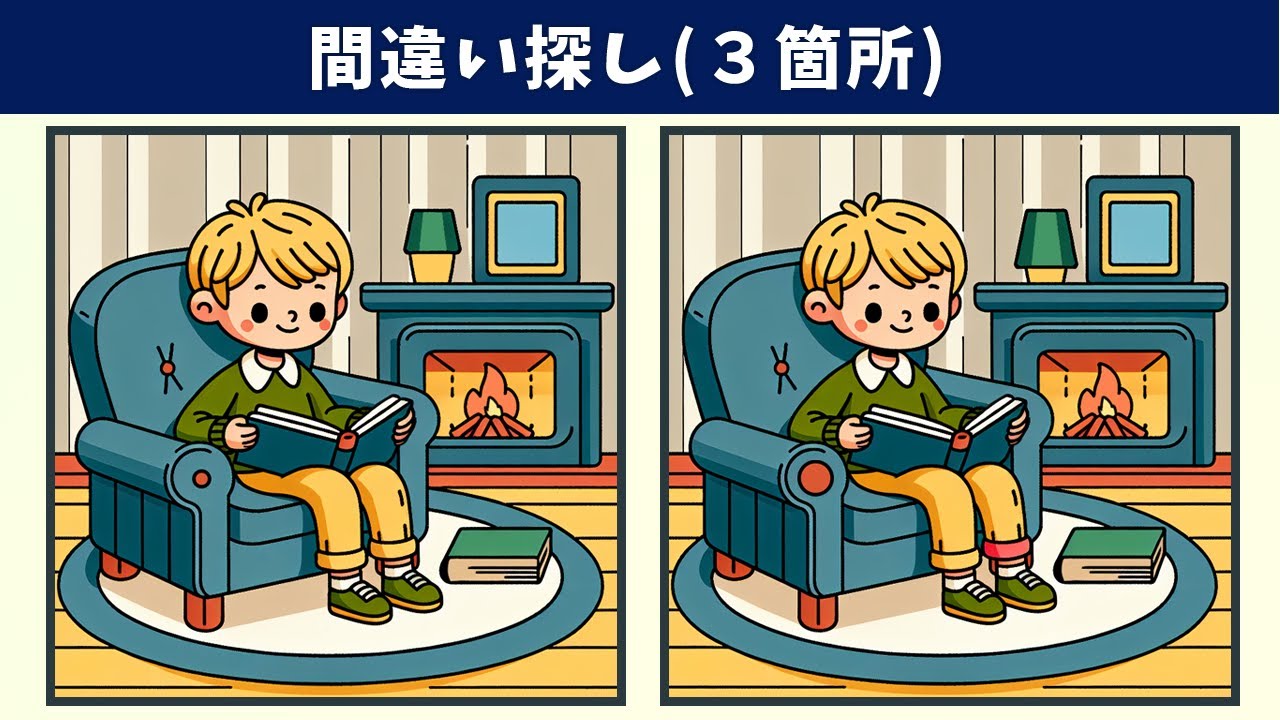 間違い探し(３箇所)